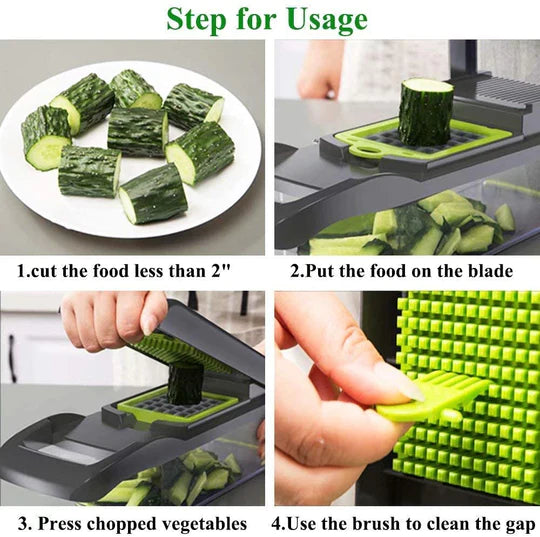 Step for Usage

1.cut the food less than 2"

2.Put the food on the blade

3. Press chopped vegetables

4.Use the brush to clean the gap